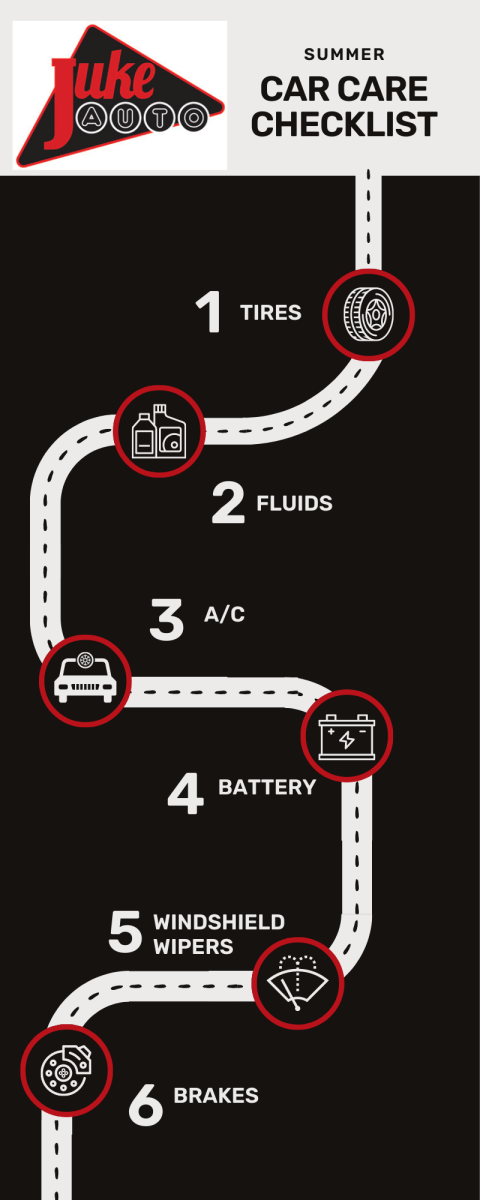 Juke AUTO

SUMMER
CAR CARE CHECKLIST

1 TIRES

2 FLUIDS

3 A/C

4 BATTERY

5 WINDSHIELD WIPERS

6 BRAKES